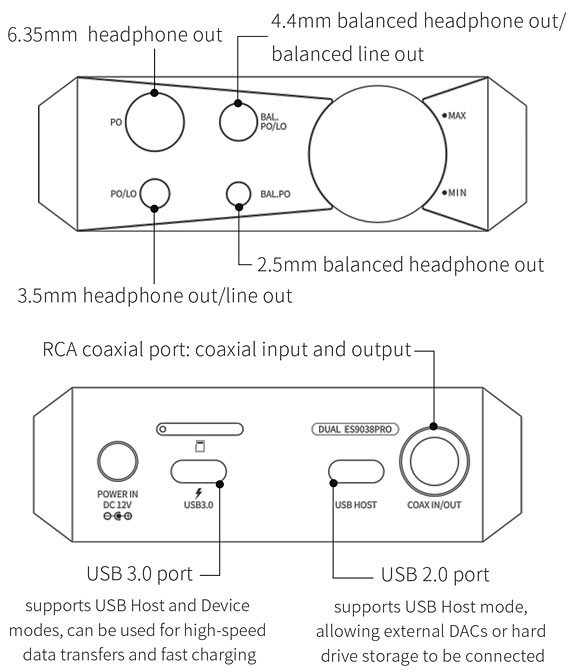 6.35mm headphone out

4.4mm balanced headphone out/ balanced line out

PO

BAL. PO/LO

MAX

PO/LO

BAL.PO

MIN

2.5mm balanced headphone out

3.5mm headphone out/line out

RCA coaxial port: coaxial input and output

DUAL ES9038PRO

POWER IN DC 12V

USB3.0

USB HOST

COAX IN/OUT

USB 3.0 port

supports USB Host and Device modes, can be used for high-speed data transfers and fast charging

USB 2.0 port

supports USB Host mode, allowing external DACs or hard drive storage to be connected